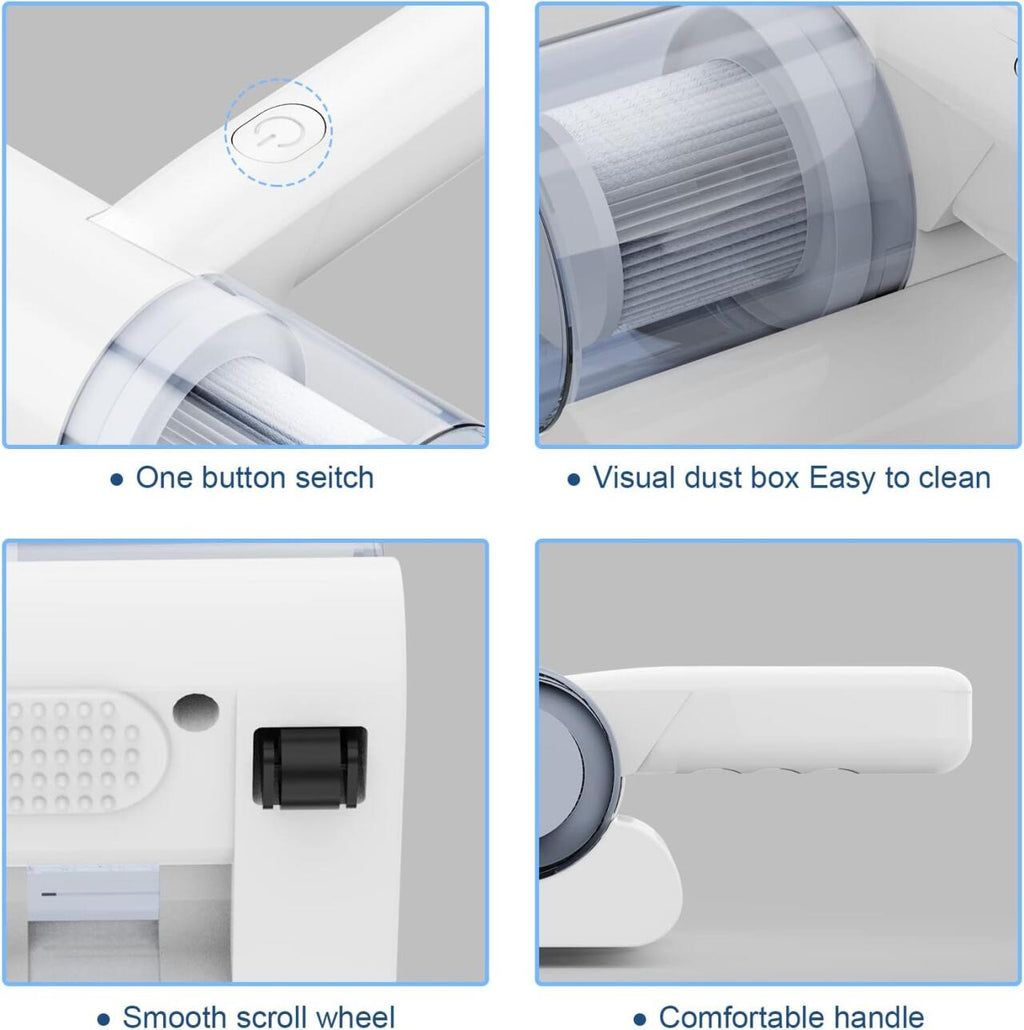 ● One button seitch

● Visual dust box Easy to clean

● Smooth scroll wheel

● Comfortable handle